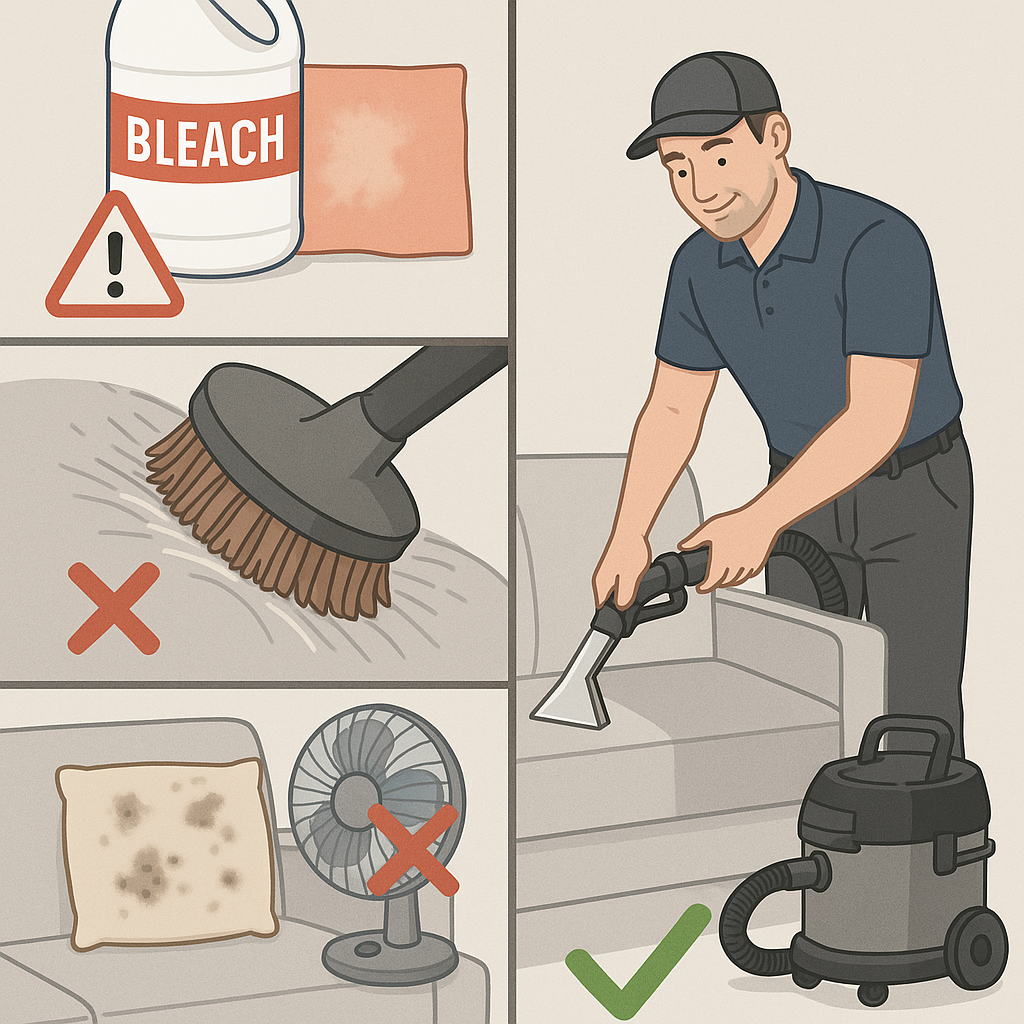 BLEACH