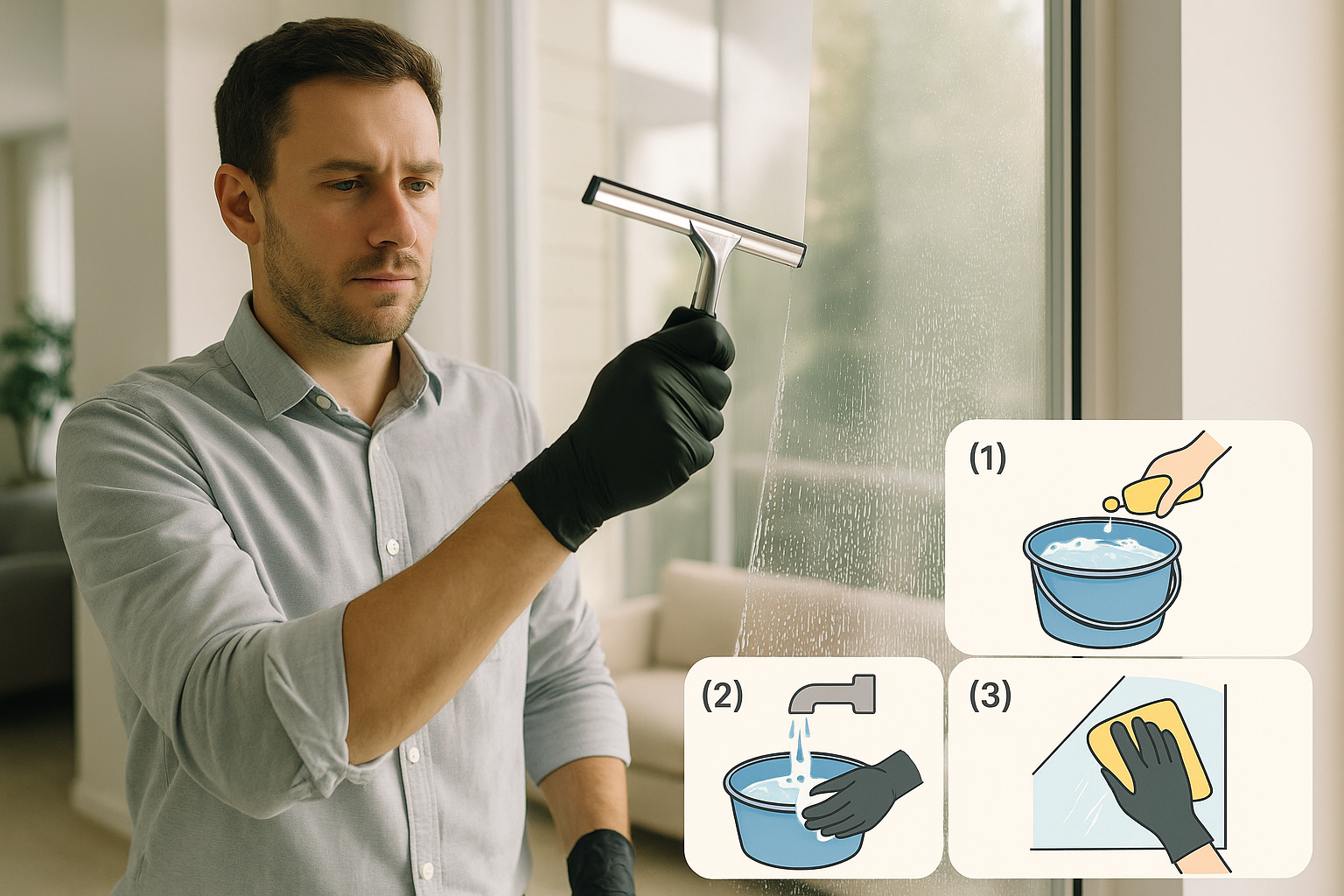 (1)

(2)

(3)