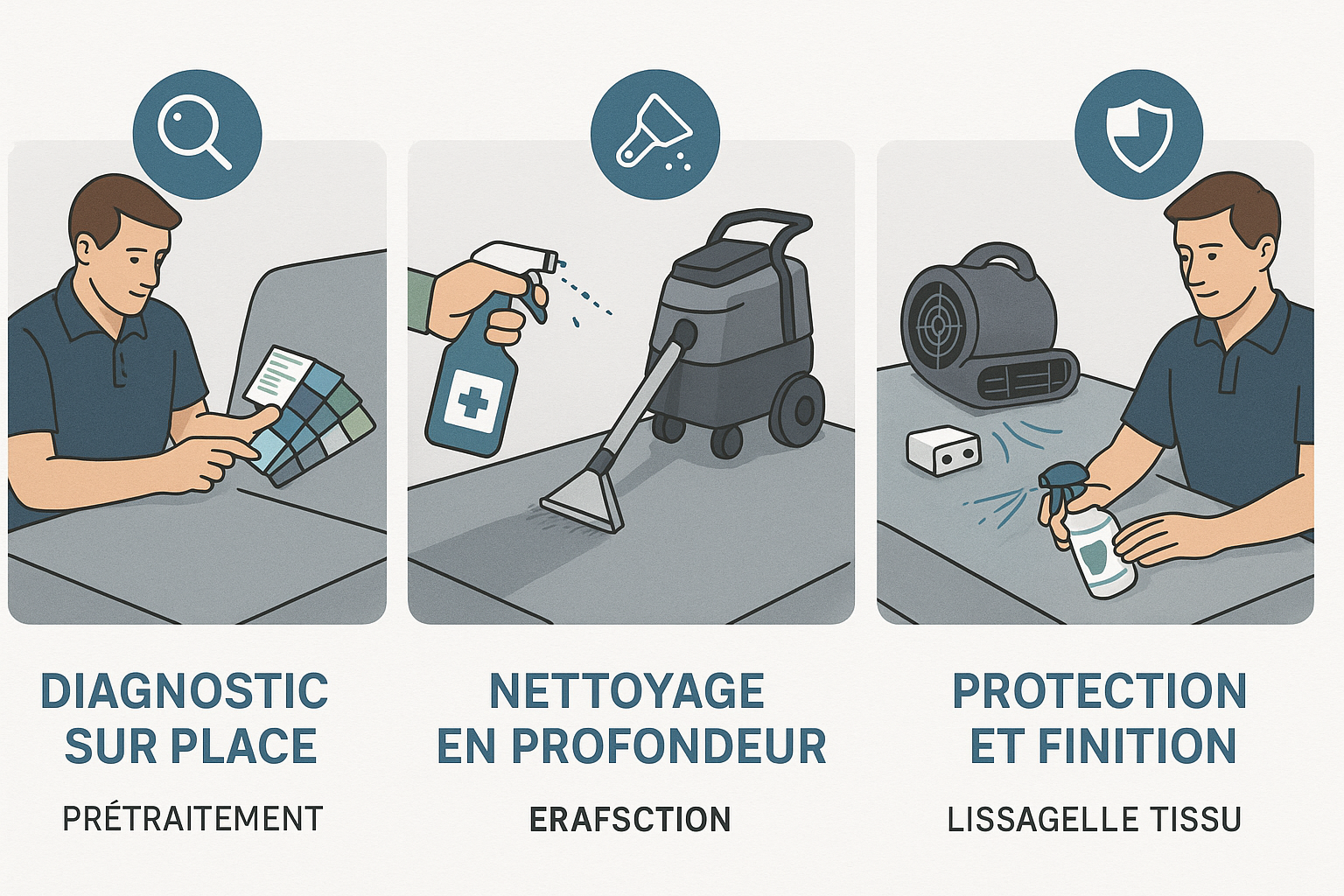 DIAGNOSTIC SUR PLACE

PRÉTRAITEMENT

NETTOYAGE EN PROFONDEUR

ERAFSCTION

PROTECTION ET FINITION

LISSAGELLE TISSU