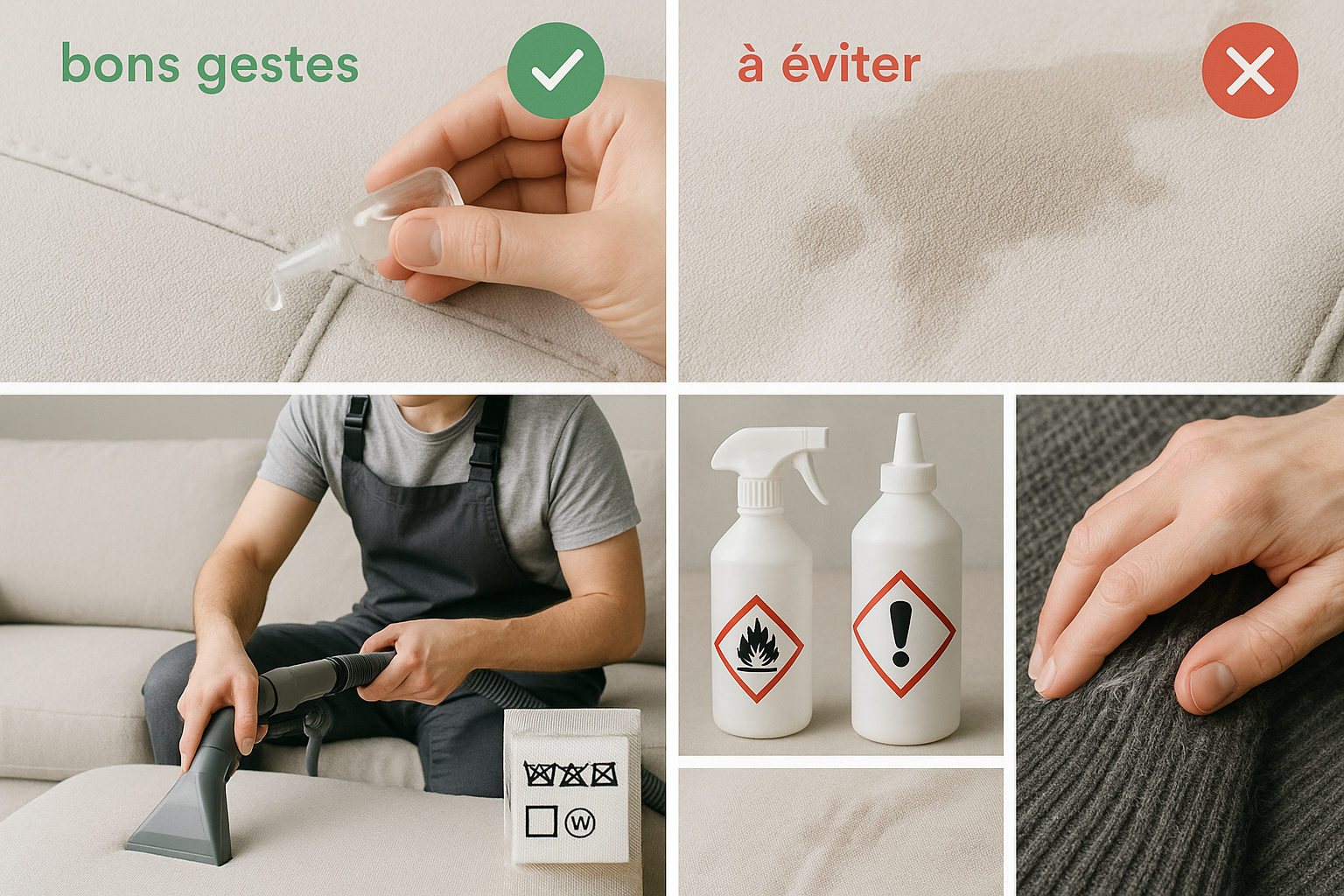 bons gestes

à éviter

W